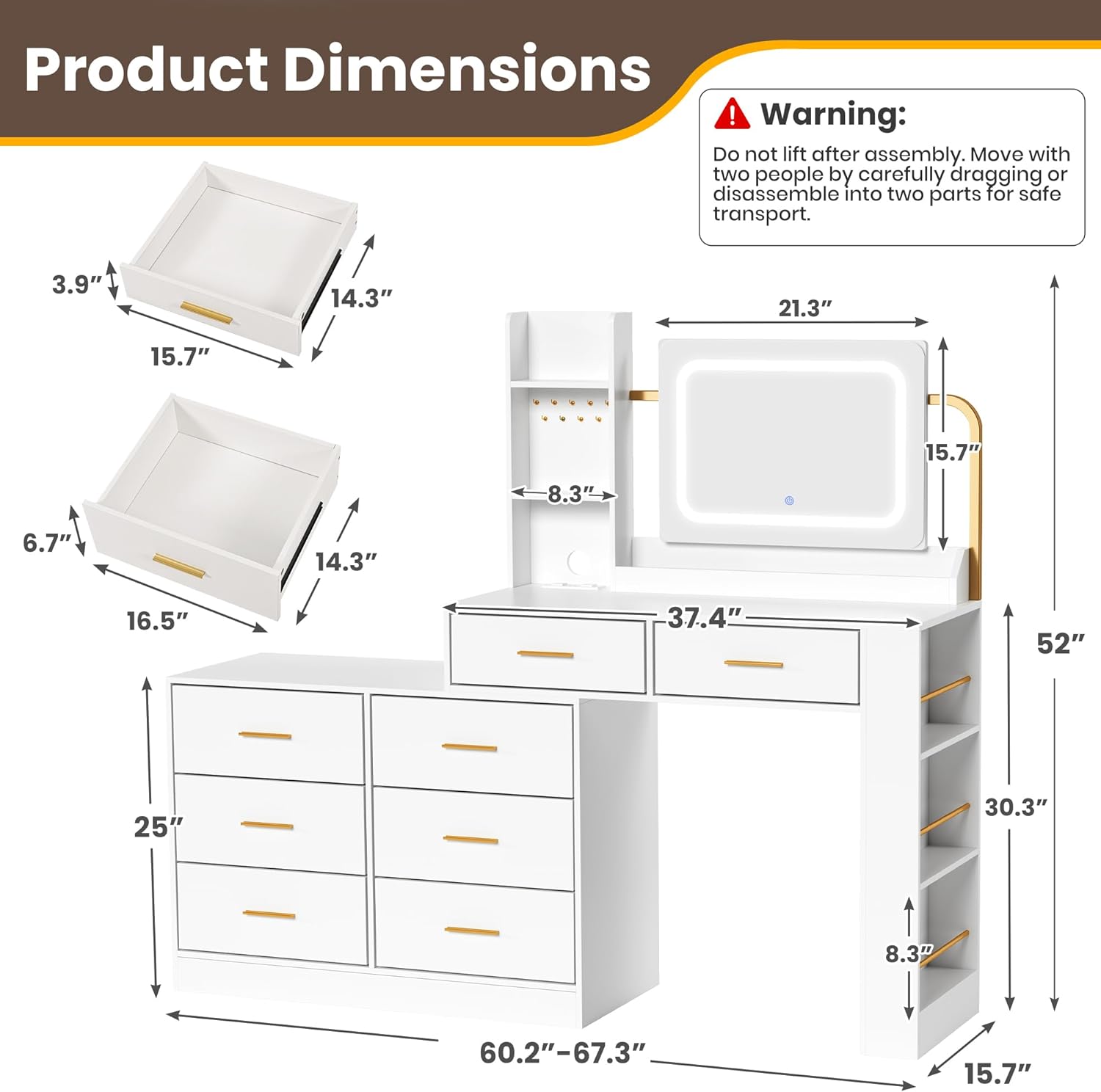 Product Dimensions

Warning:

Do not lift after assembly. Move with two people by carefully dragging or disassemble into two parts for safe transport.

3.9″
14.3″
15.7″

6.7″
14.3″
16.5″

21.3″
15.7″
8.3″
37.4″
52″
25″
30.3″
8.3″
60.2″-67.3″
15.7″